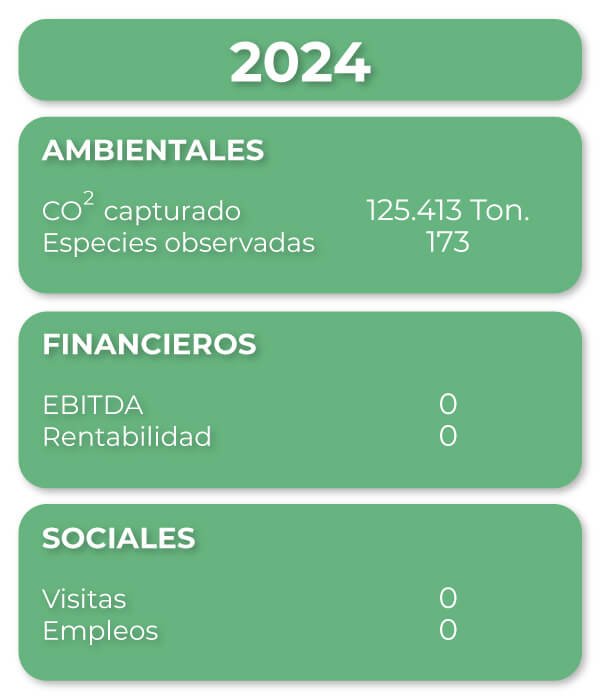 2024

AMBIENTALES

$CO^2$ capturado 125.413 Ton.
Especies observadas 173

FINANCIEROS

EBITDA 0
Rentabilidad 0

SOCIALES

Visitas 0
Empleos 0